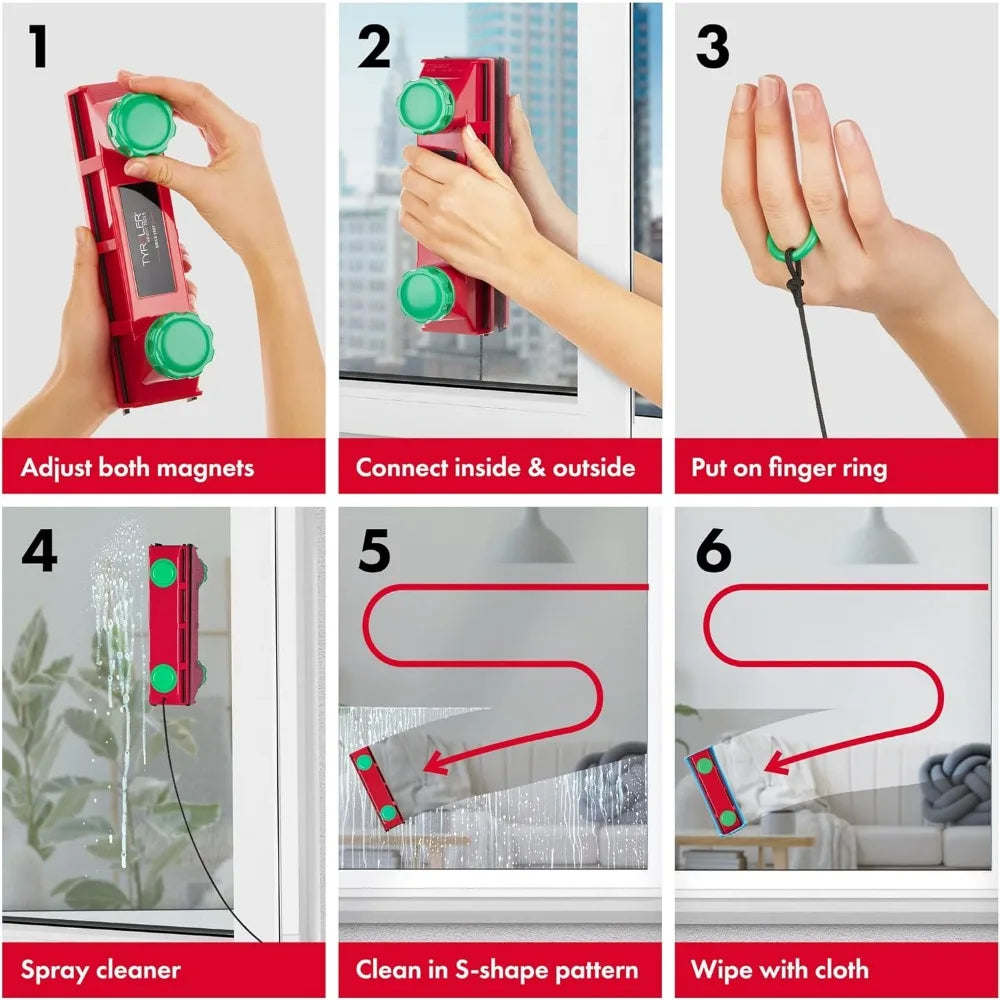 1

TYROLER

Adjust both magnets

2

Connect inside & outside

3

Put on finger ring

4

Spray cleaner

5

Clean in S-shape pattern

6

Wipe with cloth