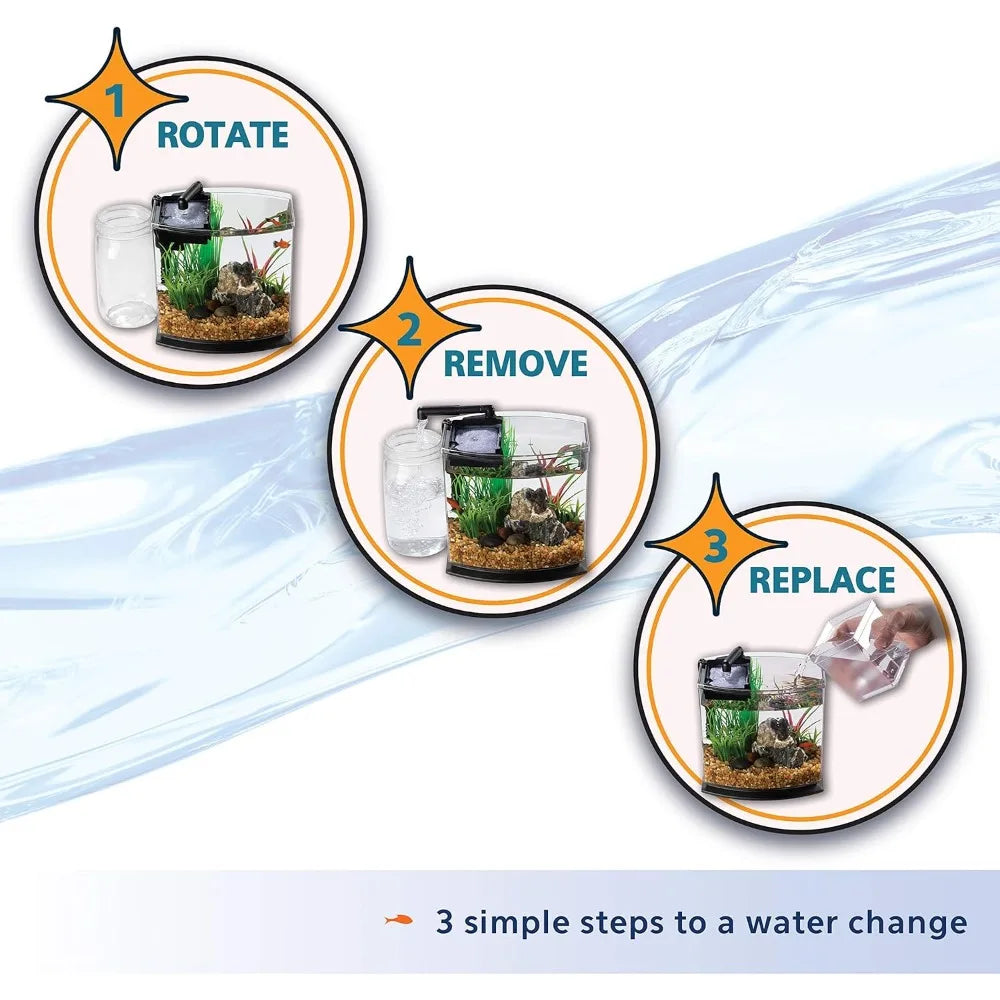 1
ROTATE

2
REMOVE

3
REPLACE

3 simple steps to a water change