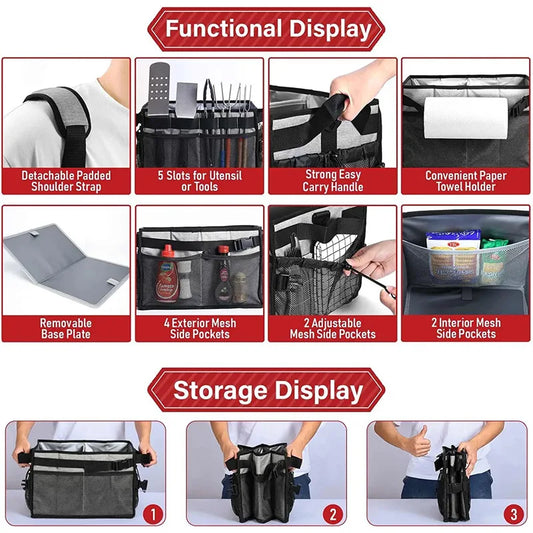 Functional Display

Detachable Padded Shoulder Strap

5 Slots for Utensil or Tools

Strong Easy Carry Handle

Convenient Paper Towel Holder

Removable Base Plate

4 Exterior Mesh Side Pockets

2 Adjustable Mesh Side Pockets

2 Interior Mesh Side Pockets

Storage Display

1

2

3