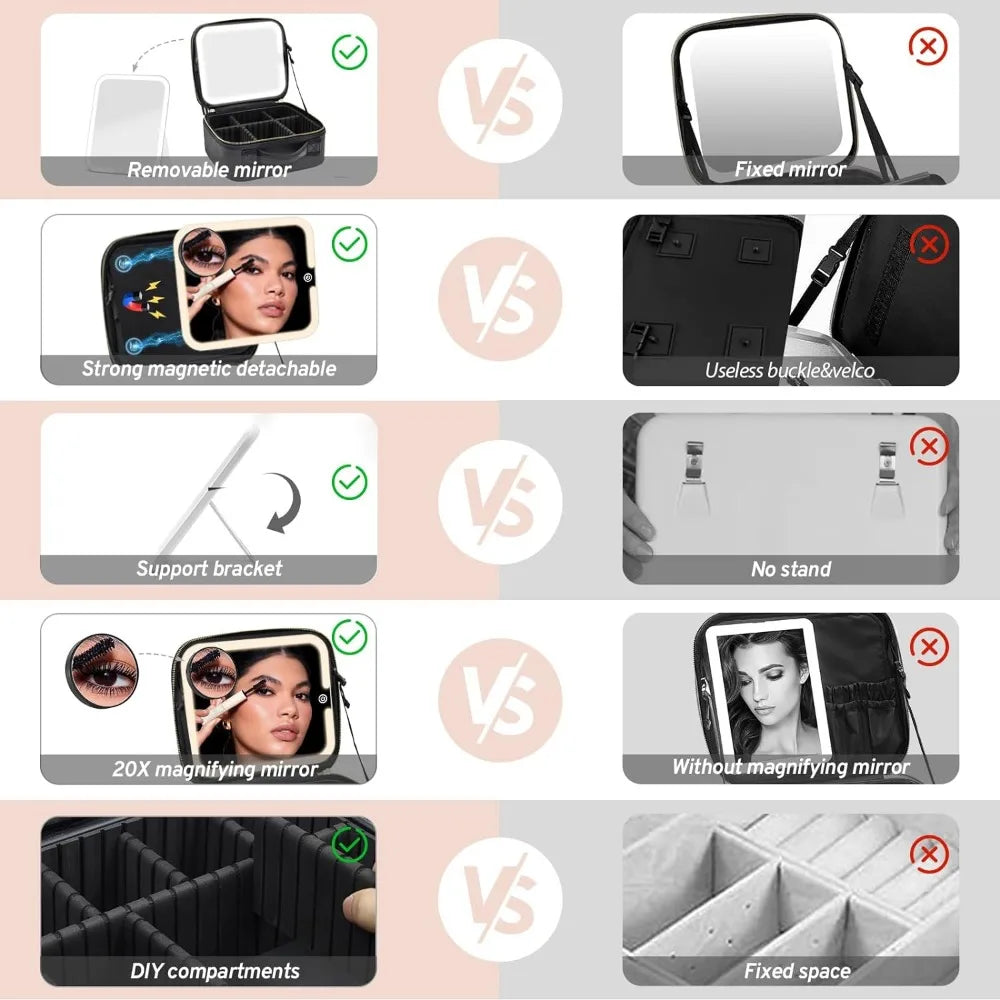 Removable mirror

VS

Fixed mirror

Strong magnetic detachable

VS

Useless buckle&velco

Support bracket

VS

No stand

20X magnifying mirror

VS

Without magnifying mirror

DIY compartments

VS

Fixed space