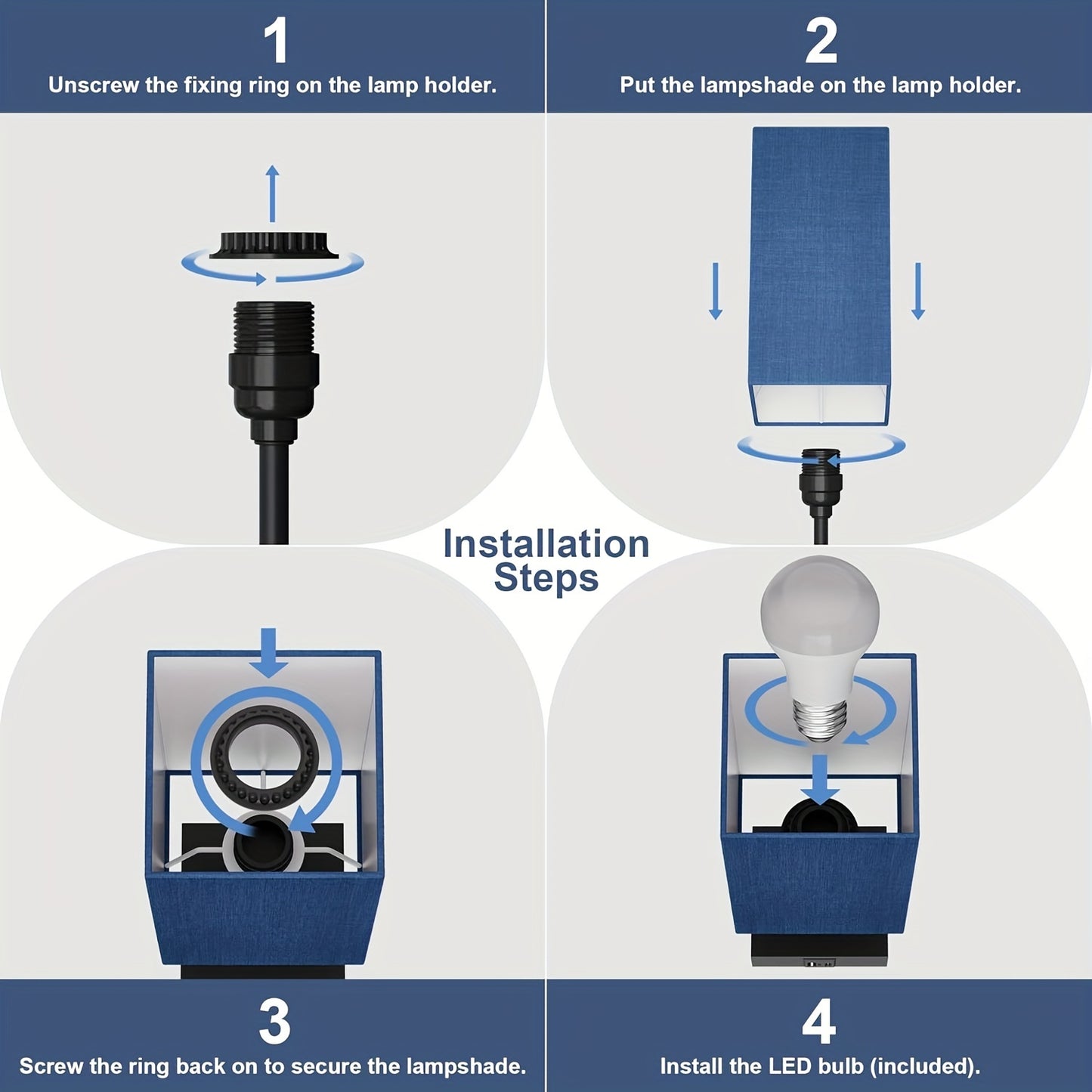 1
Unscrew the fixing ring on the lamp holder.

2
Put the lampshade on the lamp holder.

Installation Steps

3
Screw the ring back on to secure the lampshade.

4
Install the LED bulb (included).