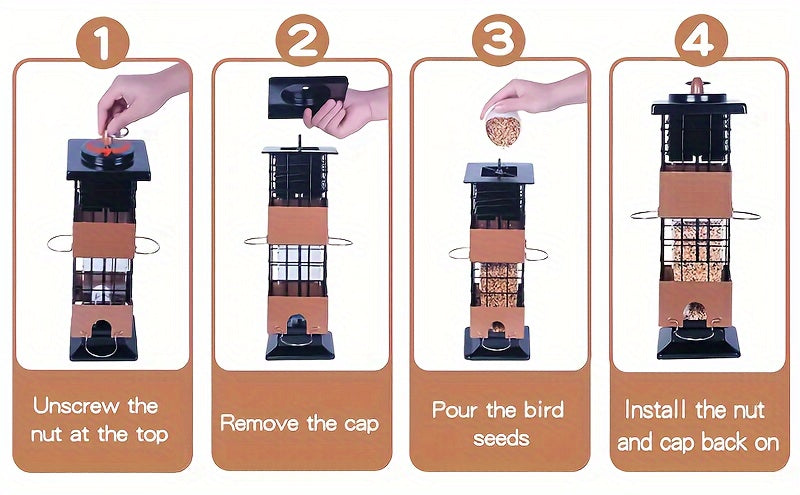 1

Unscrew the nut at the top

2

Remove the cap

3

Pour the bird seeds

4

Install the nut and cap back on